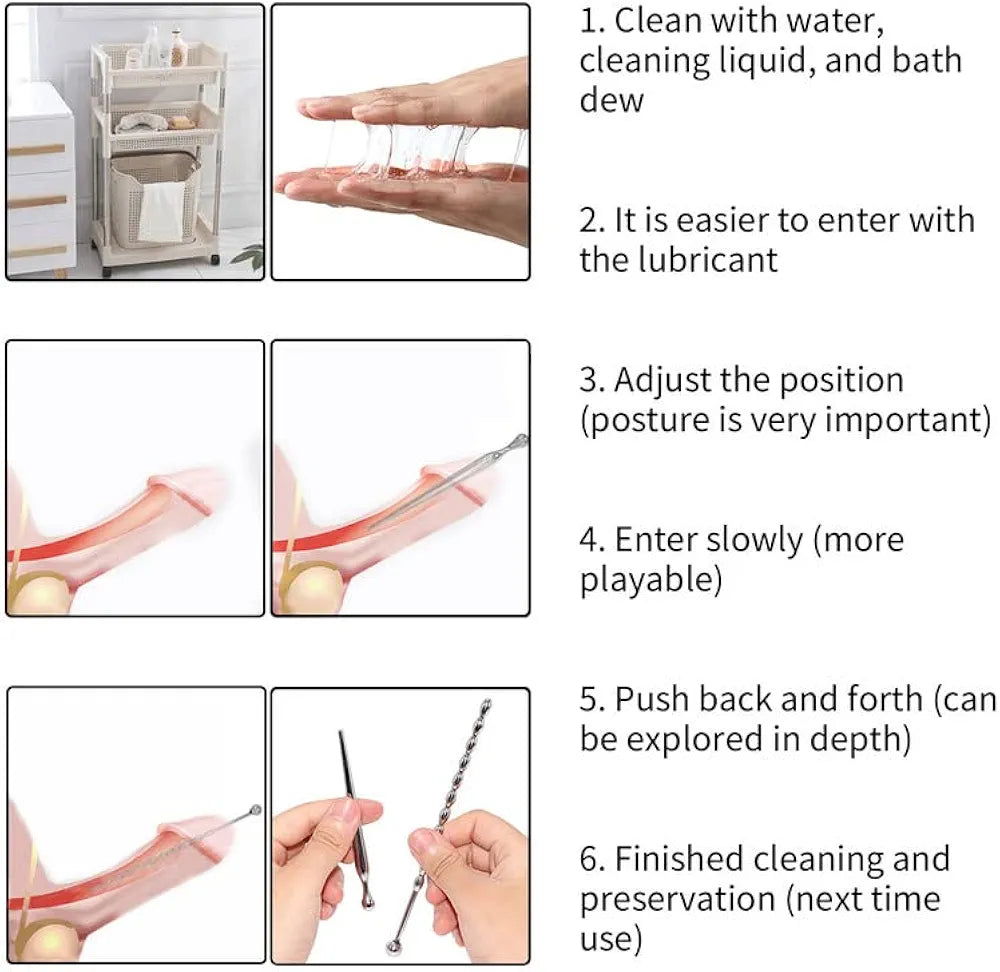 1. Clean with water, cleaning liquid, and bath dew

2. It is easier to enter with the lubricant

3. Adjust the position (posture is very important)

4. Enter slowly (more playable)

5. Push back and forth (can be explored in depth)

6. Finished cleaning and preservation (next time use)