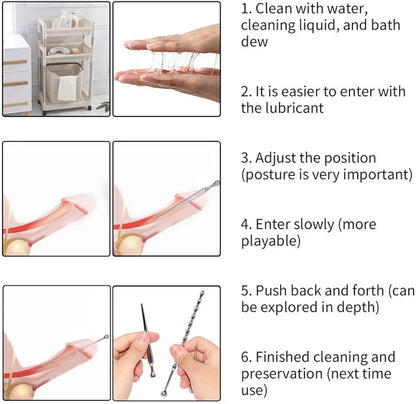 1. Clean with water, cleaning liquid, and bath dew

2. It is easier to enter with the lubricant

3. Adjust the position (posture is very important)

4. Enter slowly (more playable)

5. Push back and forth (can be explored in depth)

6. Finished cleaning and preservation (next time use)