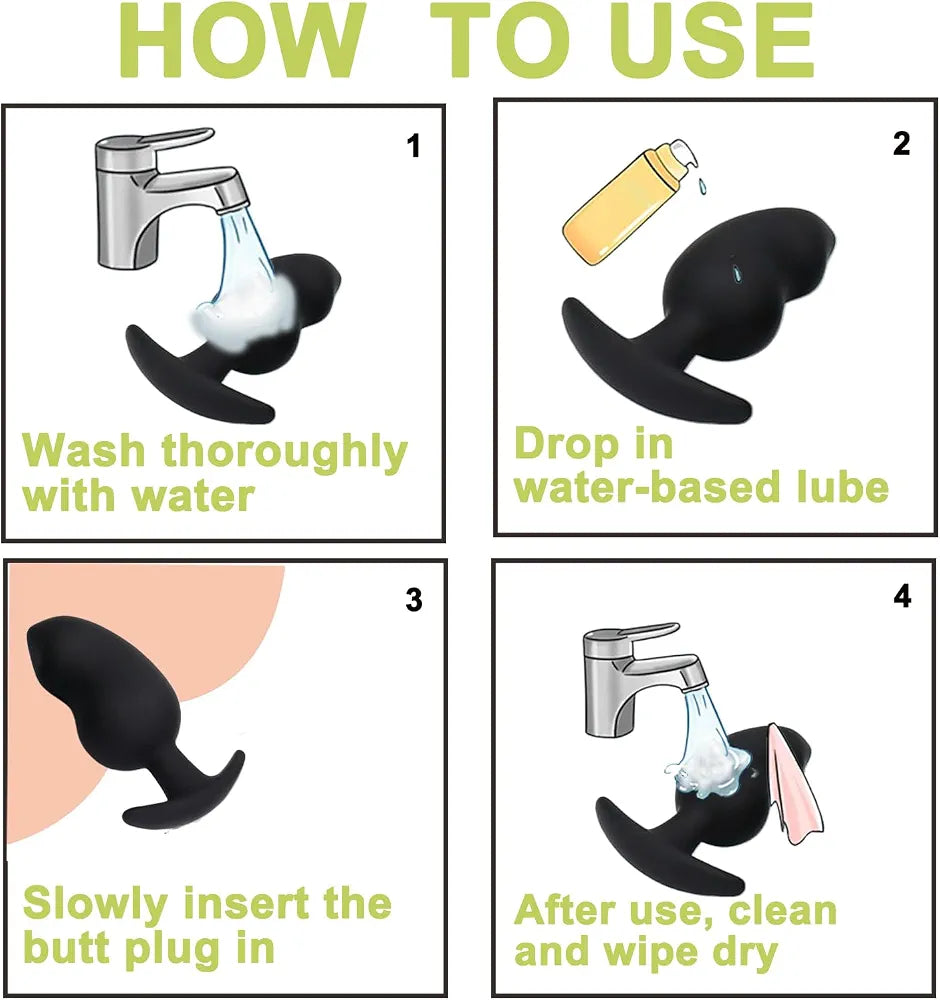 HOW TO USE

1

Wash thoroughly with water

2

Drop in water-based lube

3

Slowly insert the butt plug in

4

After use, clean and wipe dry