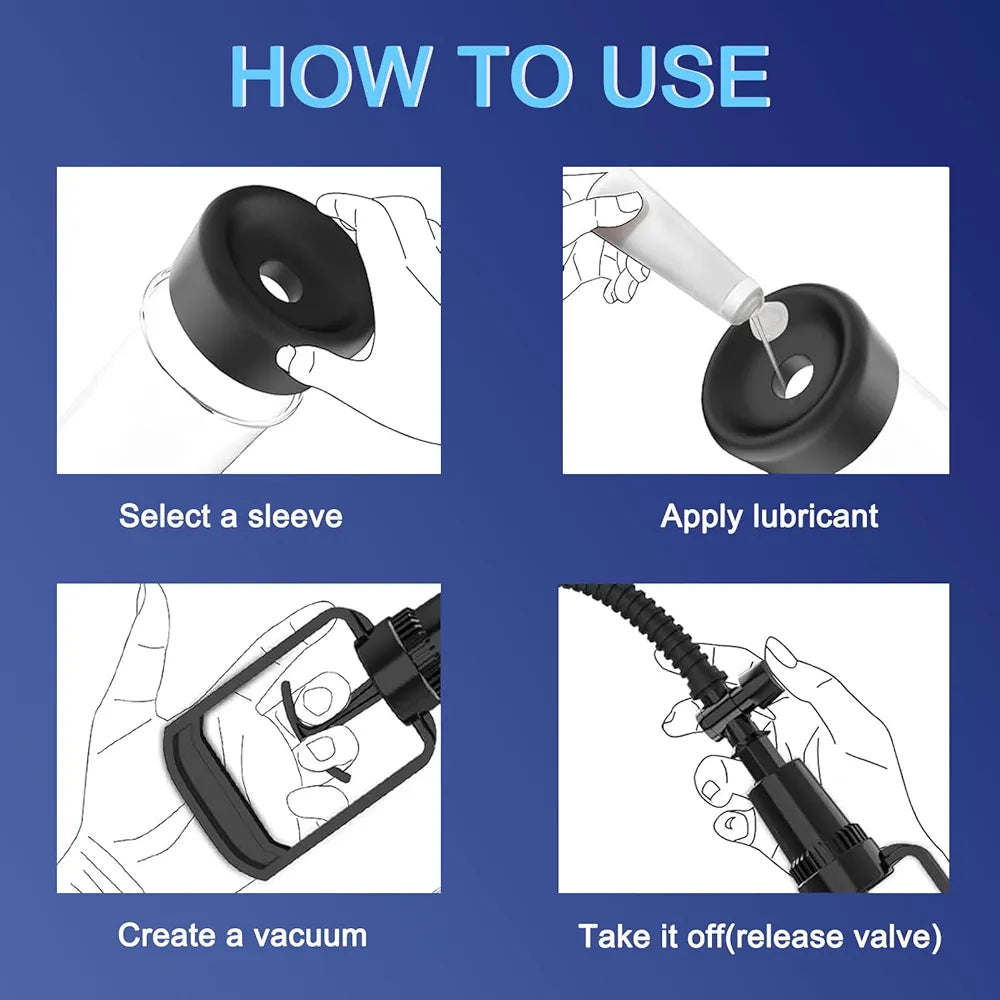 HOW TO USE

Select a sleeve

Apply lubricant

Create a vacuum

Take it off(release valve)