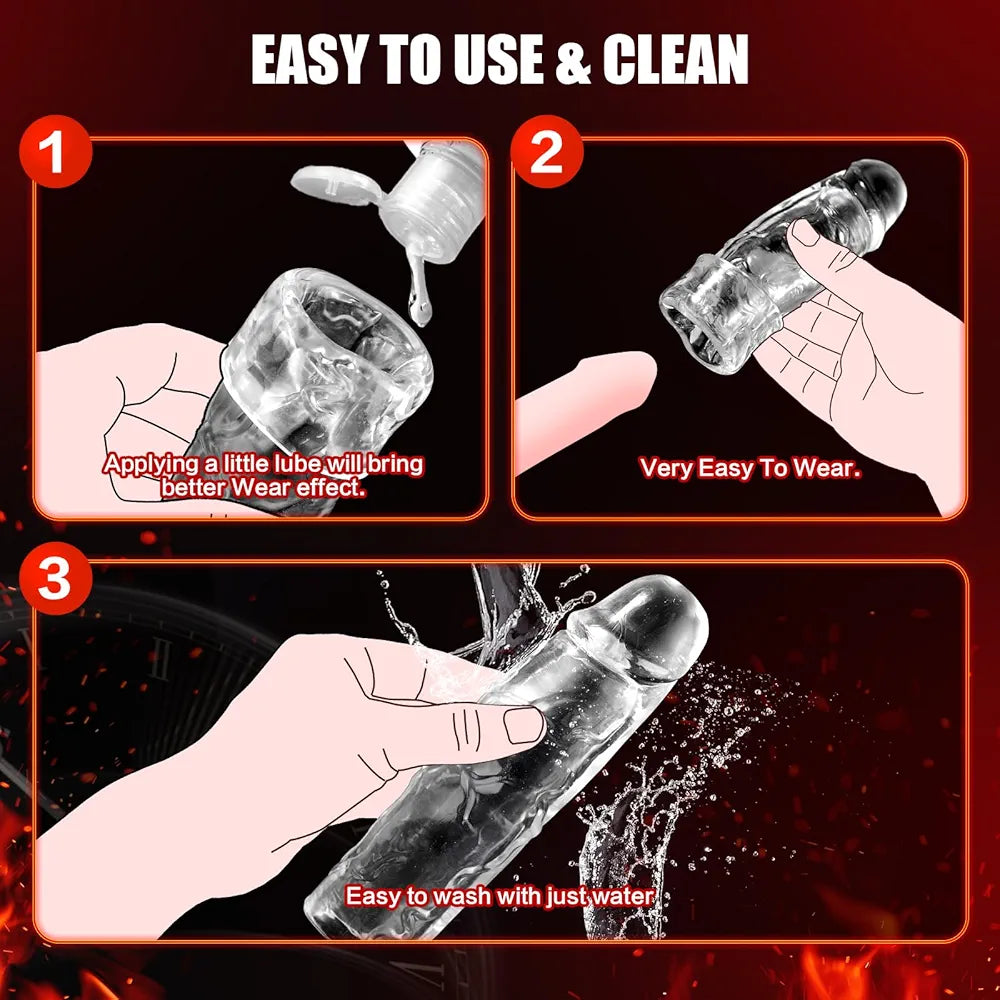 EASY TO USE & CLEAN

1

Applying a little lube will bring better Wear effect.

2

Very Easy To Wear.

3

Easy to wash with just water