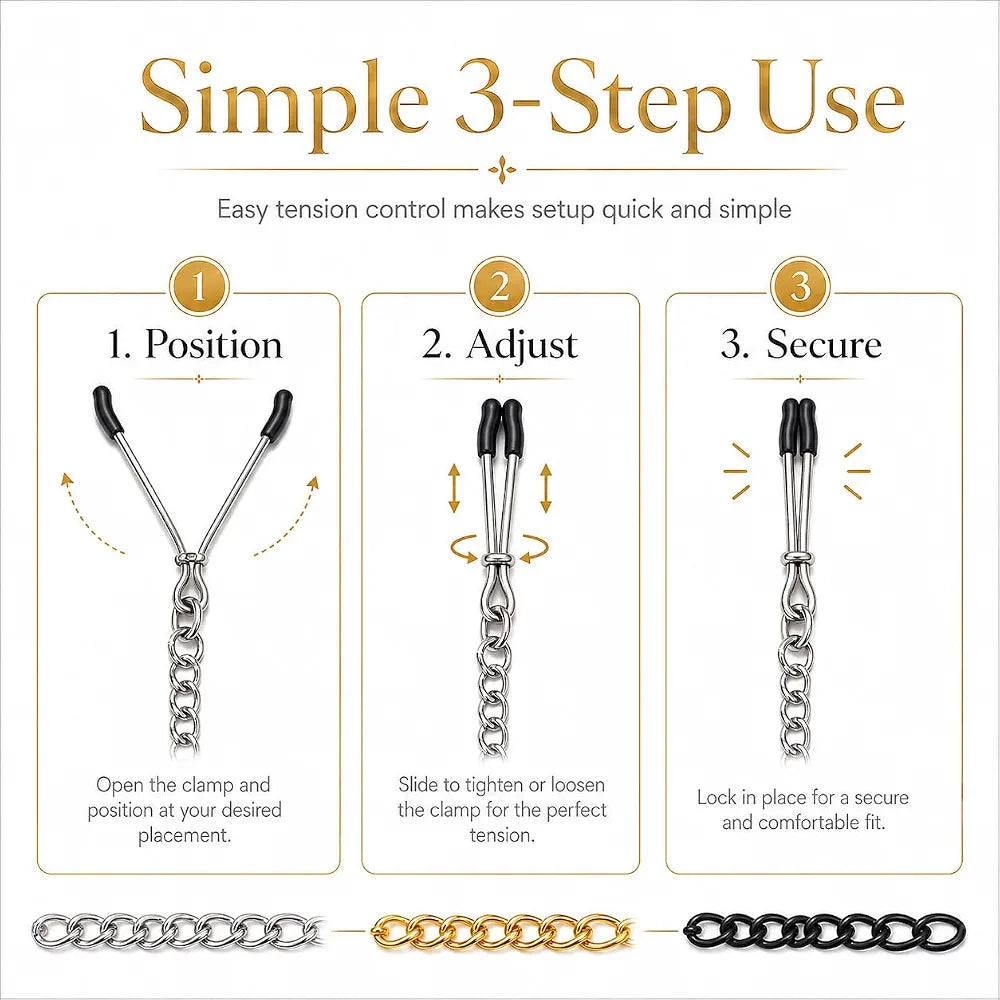 Simple 3-Step Use

Easy tension control makes setup quick and simple

1

1. Position

Open the clamp and position at your desired placement.

2

2. Adjust

Slide to tighten or loosen the clamp for the perfect tension.

3

3. Secure

Lock in place for a secure and comfortable fit.