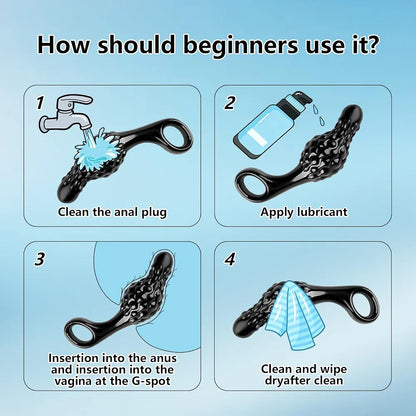 How should beginners use it?

1

Clean the anal plug

2

Apply lubricant

3

Insertion into the anus and insertion into the vagina at the G-spot

4

Clean and wipe dryafter clean