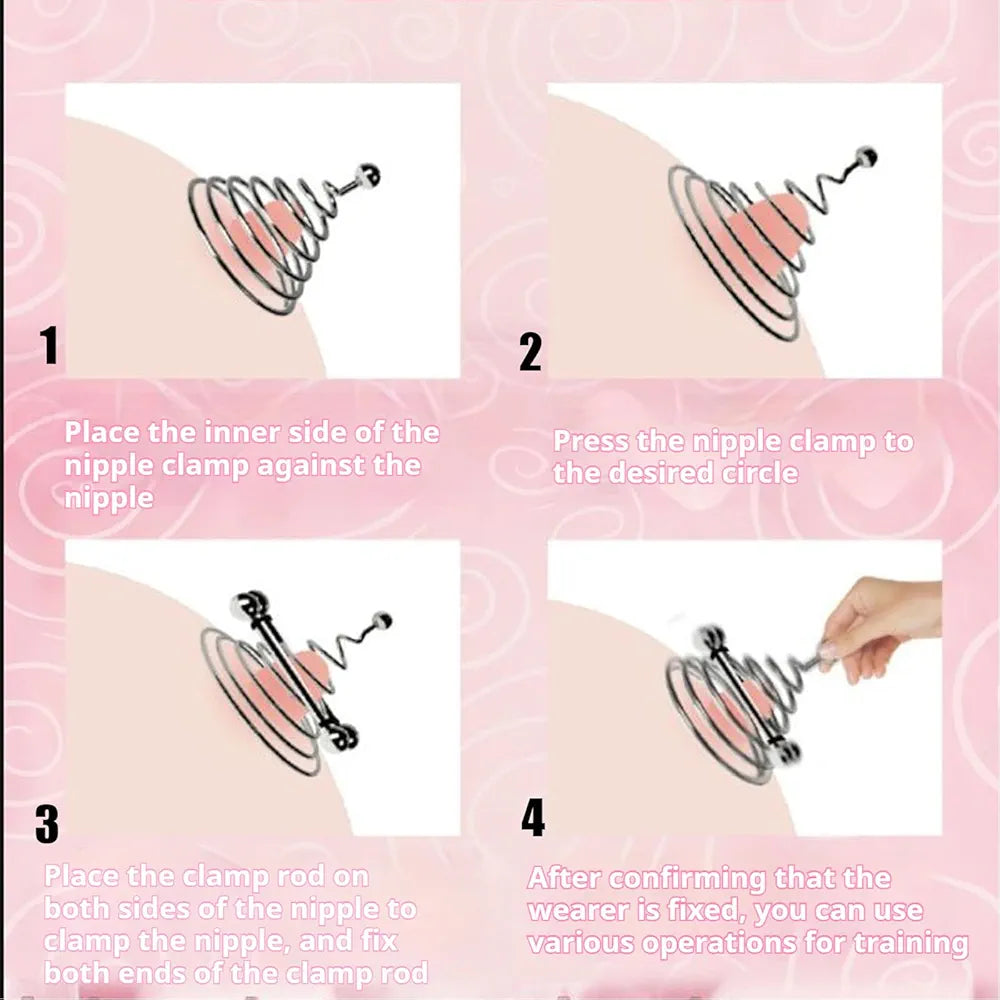 1

Place the inner side of the nipple clamp against the nipple

2

Press the nipple clamp to the desired circle

3

Place the clamp rod on both sides of the nipple to clamp the nipple, and fix both ends of the clamp rod

4

After confirming that the wearer is fixed, you can use various operations for training