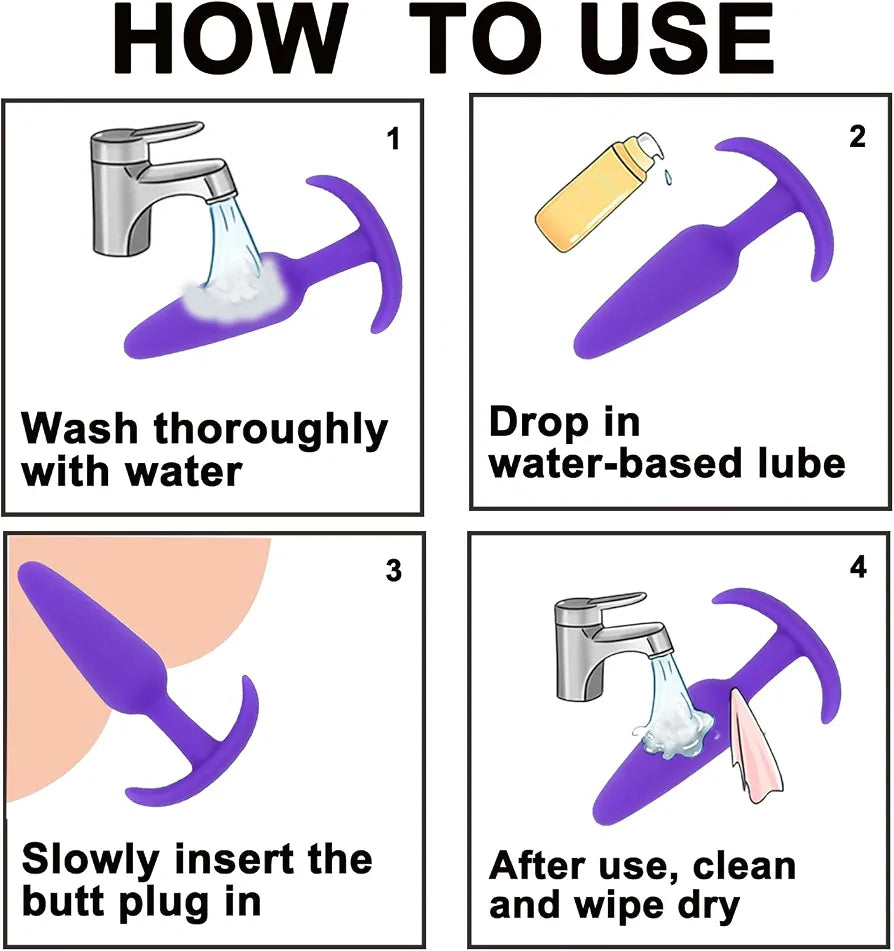 HOW TO USE

1

Wash thoroughly with water

2

Drop in water-based lube

3

Slowly insert the butt plug in

4

After use, clean and wipe dry