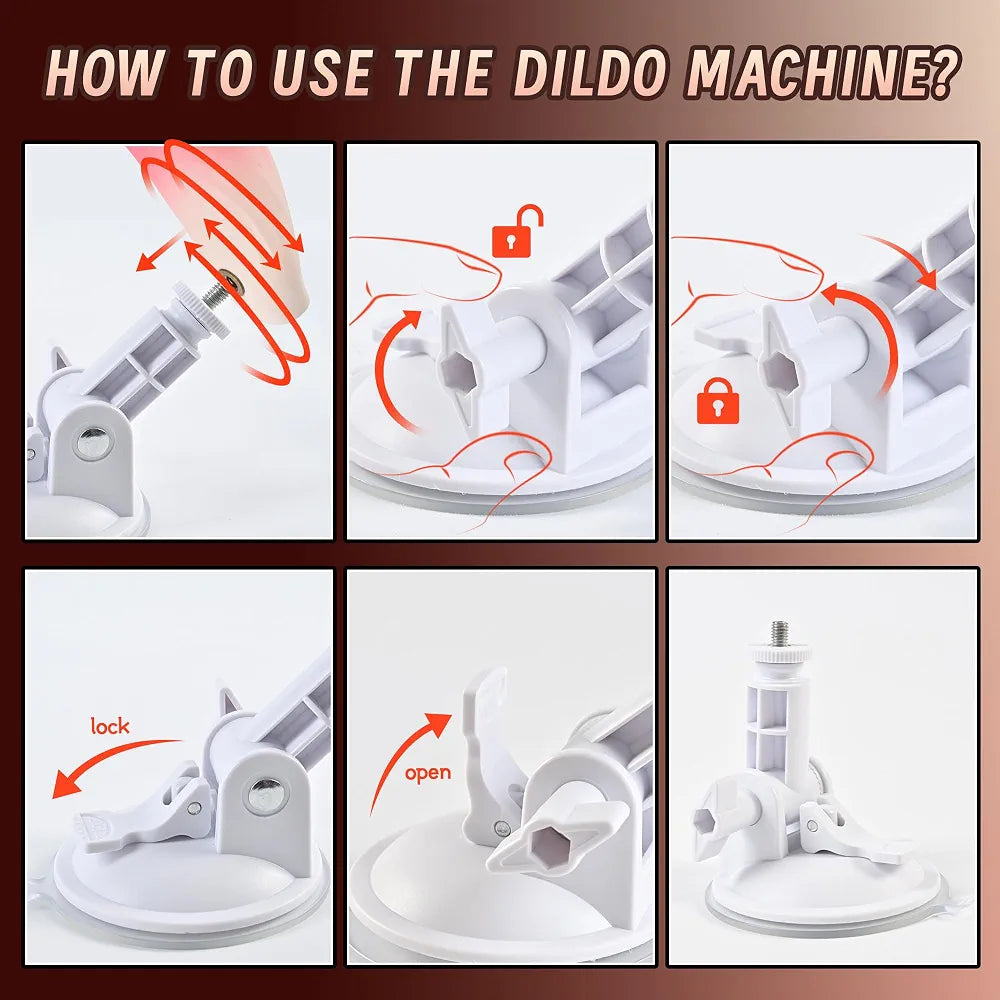 HOW TO USE THE DILDO MACHINE?

lock

open